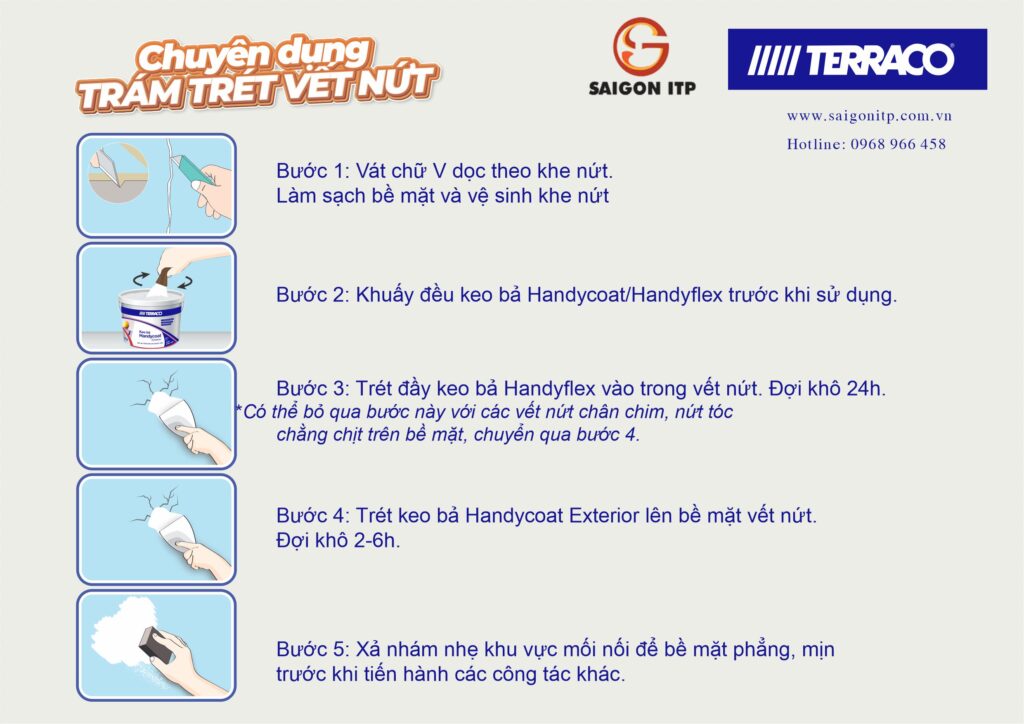 Chuyên dụng
TRÁM TRÉT VẾT NỨT

SAIGON ITP

TERRACO

www.saigonitp.com.vn
Hotline: 0968 966 458

Bước 1: Vát chữ V dọc theo khe nứt.
Làm sạch bề mặt và vệ sinh khe nứt

TERRACO
Handycoat

Bước 2: Khuấy đều keo bả Handycoat/Handyflex trước khi sử dụng.

Bước 3: Trét đầy keo bả Handyflex vào trong vết nứt. Đợi khô 24h.
*Có thể bỏ qua bước này với các vết nứt chân chim, nứt tóc chằng chịt trên bề mặt, chuyển qua bước 4.

Bước 4: Trét keo bả Handycoat Exterior lên bề mặt vết nứt.
Đợi khô 2-6h.

Bước 5: Xả nhám nhẹ khu vực mối nối để bề mặt phẳng, mịn trước khi tiến hành các công tác khác.